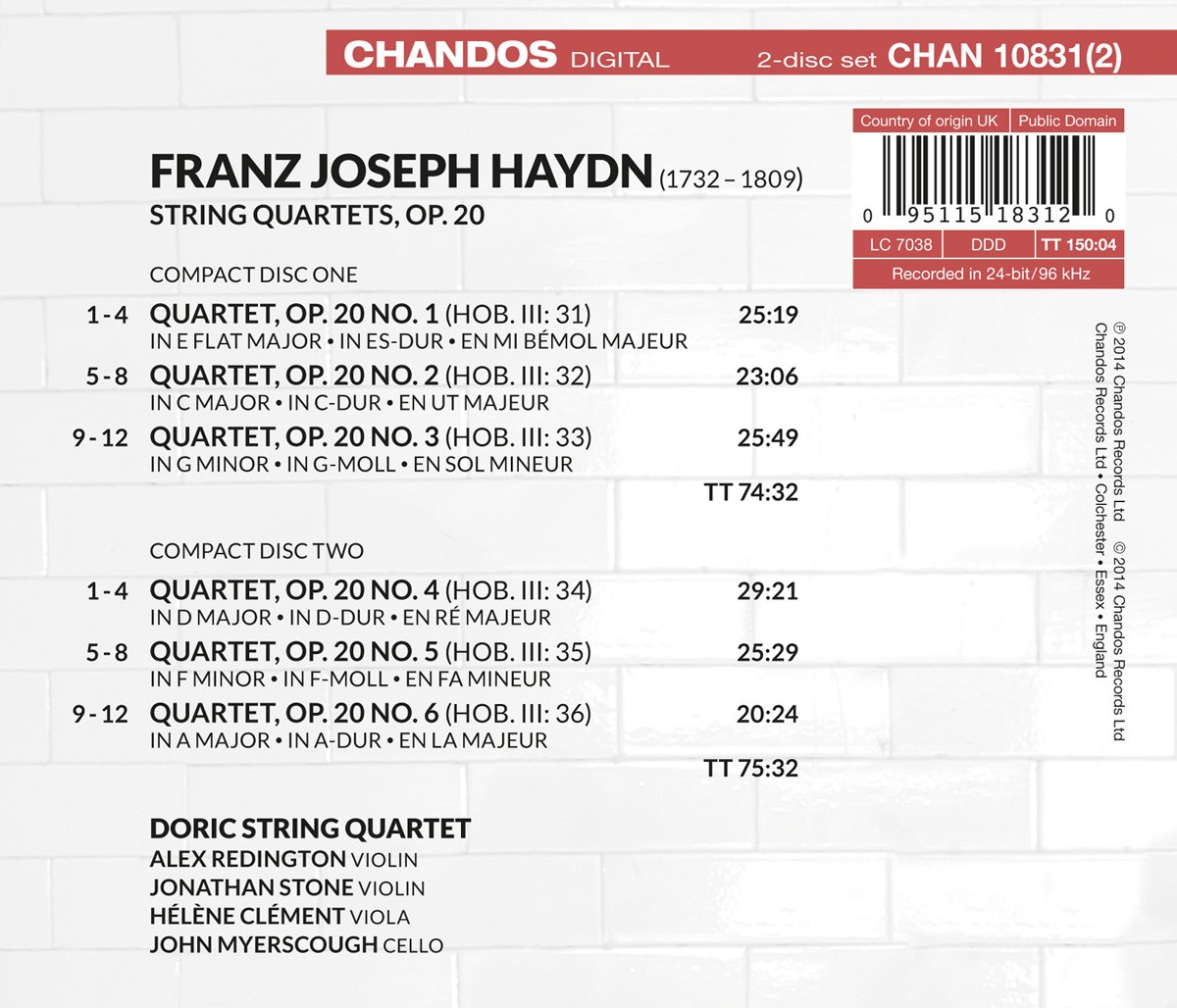 CHANDOS DIGITAL 2-disc set CHAN 10831(2)

Country of origin UK Public Domain

0 95115 18312 0

LC 7038 DDD TT 150:04

Recorded in 24-bit/96 kHz

FRANZ JOSEPH HAYDN (1732 – 1809)
STRING QUARTETS, OP. 20

COMPACT DISC ONE

1 - 4 QUARTET, OP. 20 NO. 1 (HOB. III: 31) 25:19
IN E FLAT MAJOR • IN ES-DUR • EN MI BÉMOL MAJEUR

5 - 8 QUARTET, OP. 20 NO. 2 (HOB. III: 32) 23:06
IN C MAJOR • IN C-DUR • EN UT MAJEUR

9 - 12 QUARTET, OP. 20 NO. 3 (HOB. III: 33) 25:49
IN G MINOR • IN G-MOLL • EN SOL MINEUR

TT 74:32

COMPACT DISC TWO

1 - 4 QUARTET, OP. 20 NO. 4 (HOB. III: 34) 29:21
IN D MAJOR • IN D-DUR • EN RÉ MAJEUR

5 - 8 QUARTET, OP. 20 NO. 5 (HOB. III: 35) 25:29
IN F MINOR • IN F-MOLL • EN FA MINEUR

9 - 12 QUARTET, OP. 20 NO. 6 (HOB. III: 36) 20:24
IN A MAJOR • IN A-DUR • EN LA MAJEUR

TT 75:32

DORIC STRING QUARTET
ALEX REDINGTON VIOLIN
JONATHAN STONE VIOLIN
HÉLÈNE CLÉMENT VIOLA
JOHN MYERSCOUGH CELLO

℗ 2014 Chandos Records Ltd © 2014 Chandos Records Ltd
Chandos Records Ltd • Colchester • Essex • England